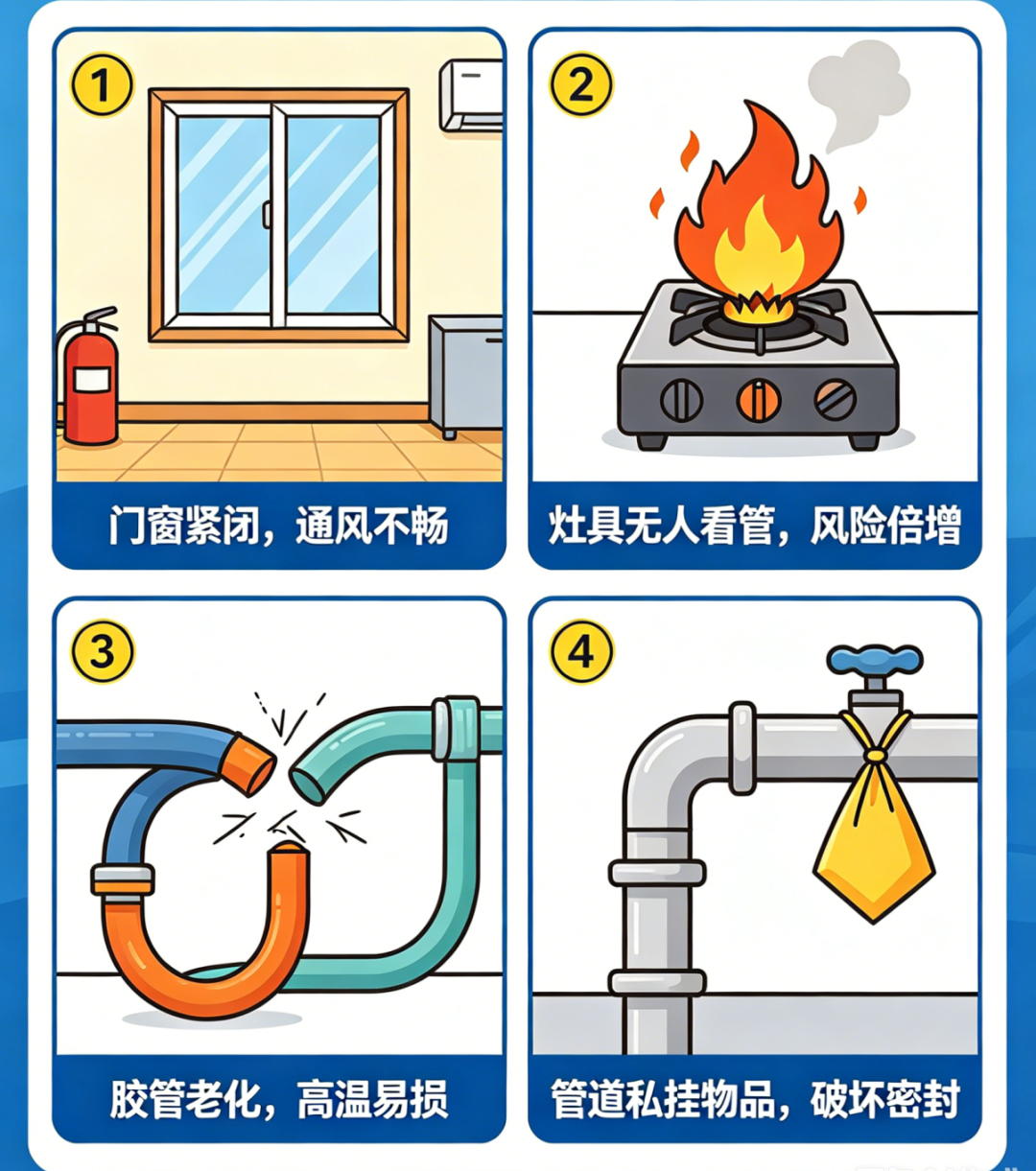 1

门窗紧闭，通风不畅

2

灶具无人看管，风险倍增

3

胶管老化，高温易损

4

管道私挂物品，破坏密封